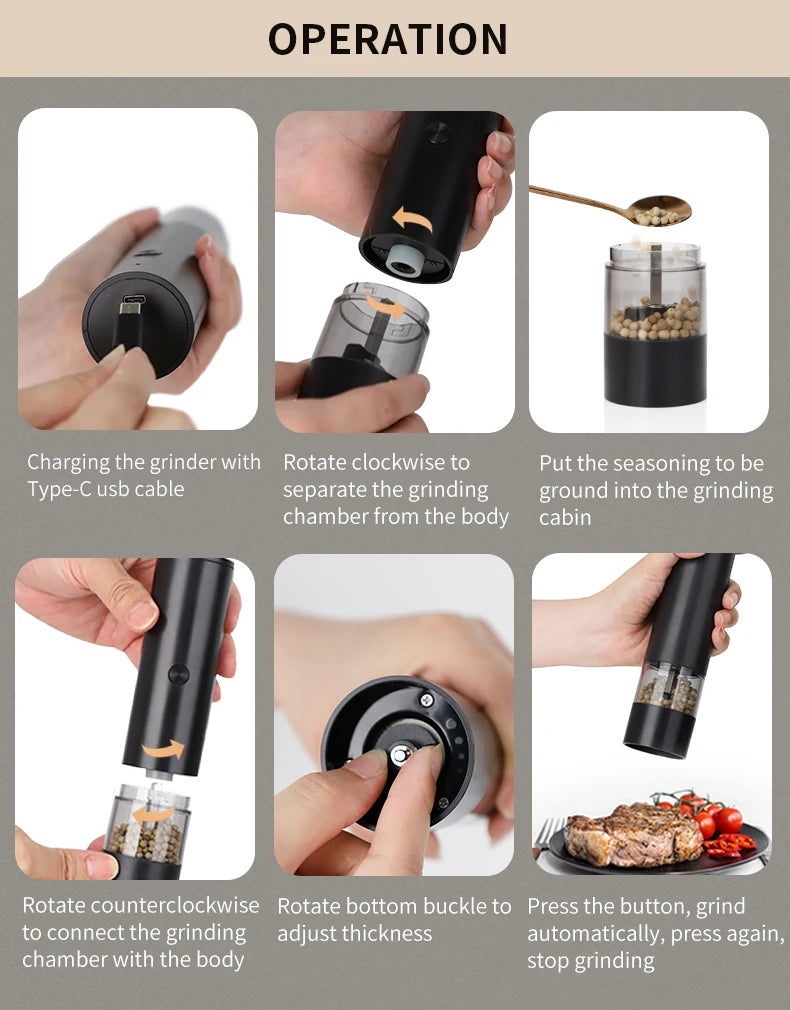 OPERATION

Charging the grinder with Type-C usb cable

Rotate clockwise to separate the grinding chamber from the body

Put the seasoning to be ground into the grinding cabin

Rotate counterclockwise to connect the grinding chamber with the body

Rotate bottom buckle to adjust thickness

Press the button, grind automatically, press again, stop grinding