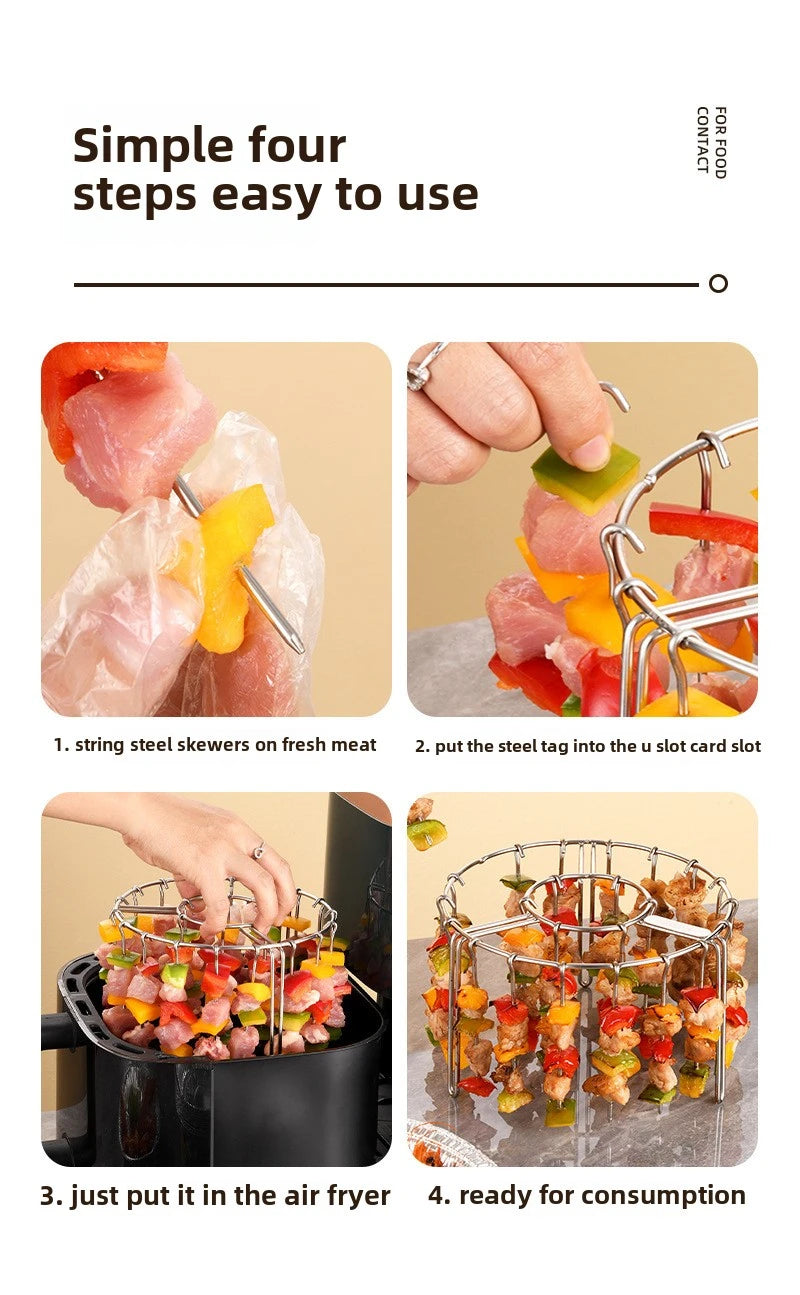 Simple four steps easy to use

FOR FOOD CONTACT

1. string steel skewers on fresh meat

2. put the steel tag into the u slot card slot

3. just put it in the air fryer

4. ready for consumption