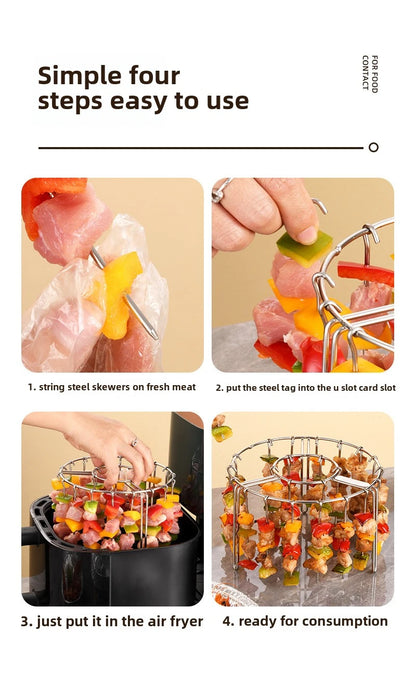 Simple four steps easy to use

FOR FOOD CONTACT

1. string steel skewers on fresh meat

2. put the steel tag into the u slot card slot

3. just put it in the air fryer

4. ready for consumption