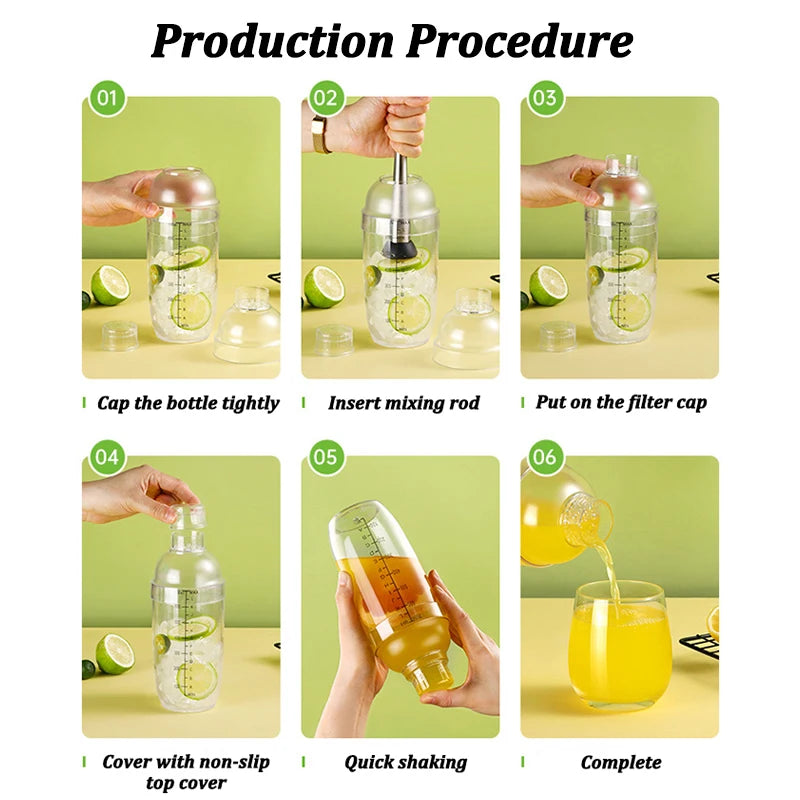 Production Procedure

01

Cap the bottle tightly

02

Insert mixing rod

03

Put on the filter cap

04

Cover with non-slip top cover

05

Quick shaking

06

Complete