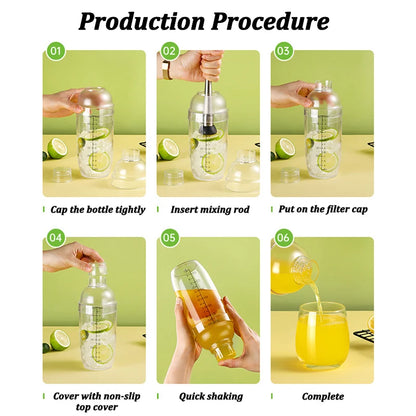 Production Procedure

01

Cap the bottle tightly

02

Insert mixing rod

03

Put on the filter cap

04

Cover with non-slip top cover

05

Quick shaking

06

Complete