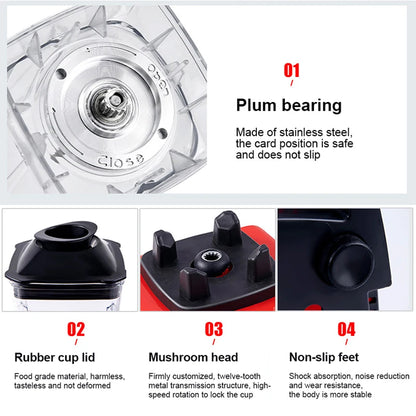 Open

Close

01

Plum bearing

Made of stainless steel, the card position is safe and does not slip

02

Rubber cup lid

Food grade material, harmless, tasteless and not deformed

03

Mushroom head

Firmly customized, twelve-tooth metal transmission structure, high-speed rotation to lock the cup

04

Non-slip feet

Shock absorption, noise reduction and wear resistance, the body is more stable