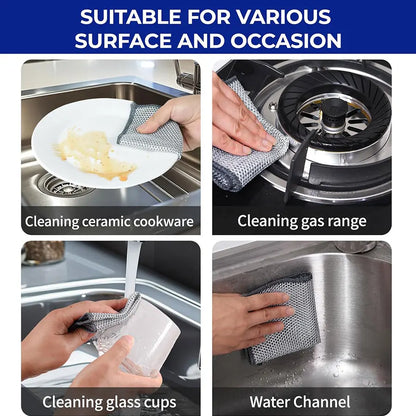 SUITABLE FOR VARIOUS SURFACE AND OCCASION

Cleaning ceramic cookware

Cleaning gas range

Cleaning glass cups

Water Channel