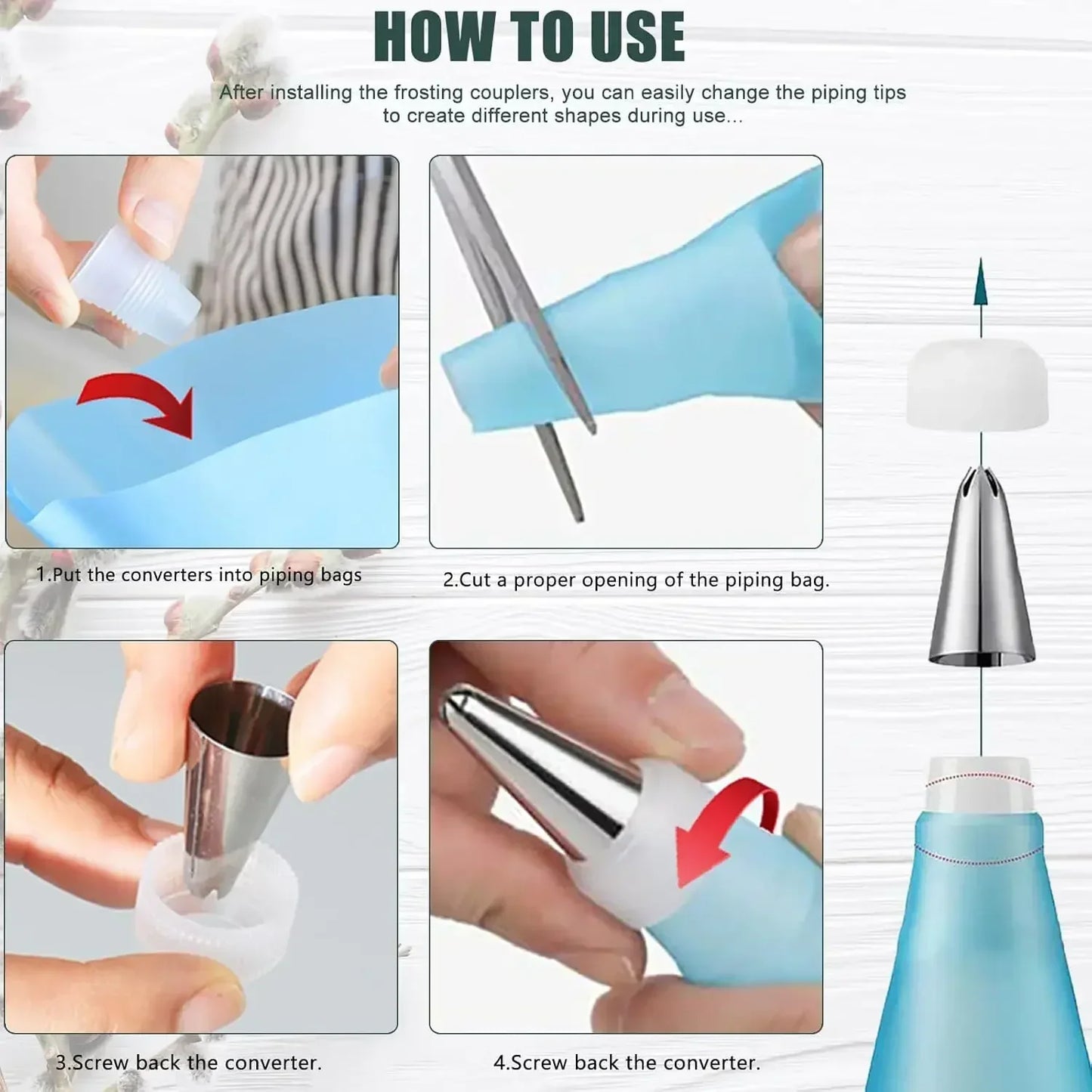 HOW TO USE

After installing the frosting couplers, you can easily change the piping tips to create different shapes during use...

1.Put the converters into piping bags

2.Cut a proper opening of the piping bag.

3.Screw back the converter.

4.Screw back the converter.