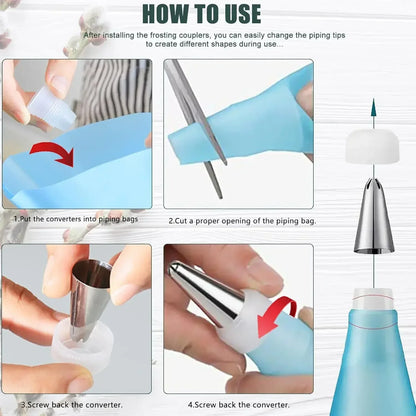 HOW TO USE

After installing the frosting couplers, you can easily change the piping tips to create different shapes during use...

1.Put the converters into piping bags

2.Cut a proper opening of the piping bag.

3.Screw back the converter.

4.Screw back the converter.